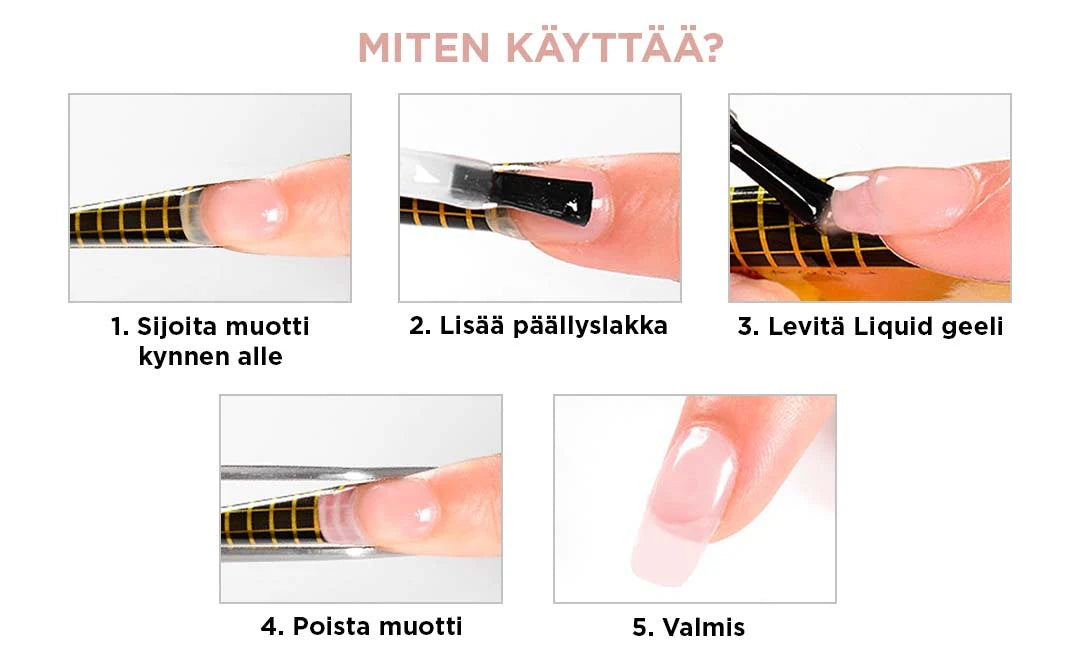 MITEN KÄYTTÄÄ?

1. Sijoita muotti kynnen alle

2. Lisää päällyslakka

3. Levitä Liquid geeli

4. Poista muotti

5. Valmis